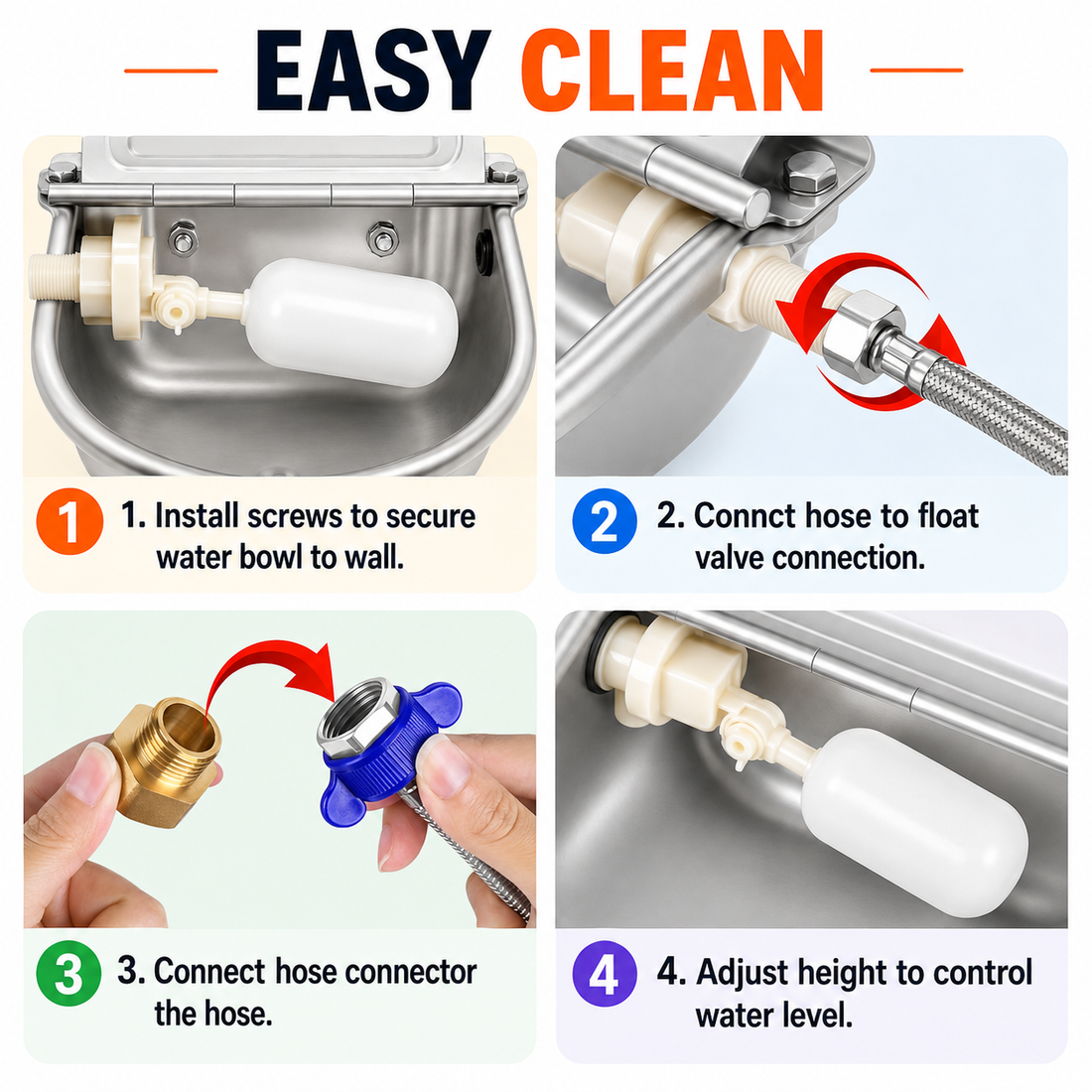 EASY CLEAN

1
1. Install screws to secure water bowl to wall.

2
2. Connct hose to float valve connection.

3
3. Connect hose connector the hose.

4
4. Adjust height to control water level.