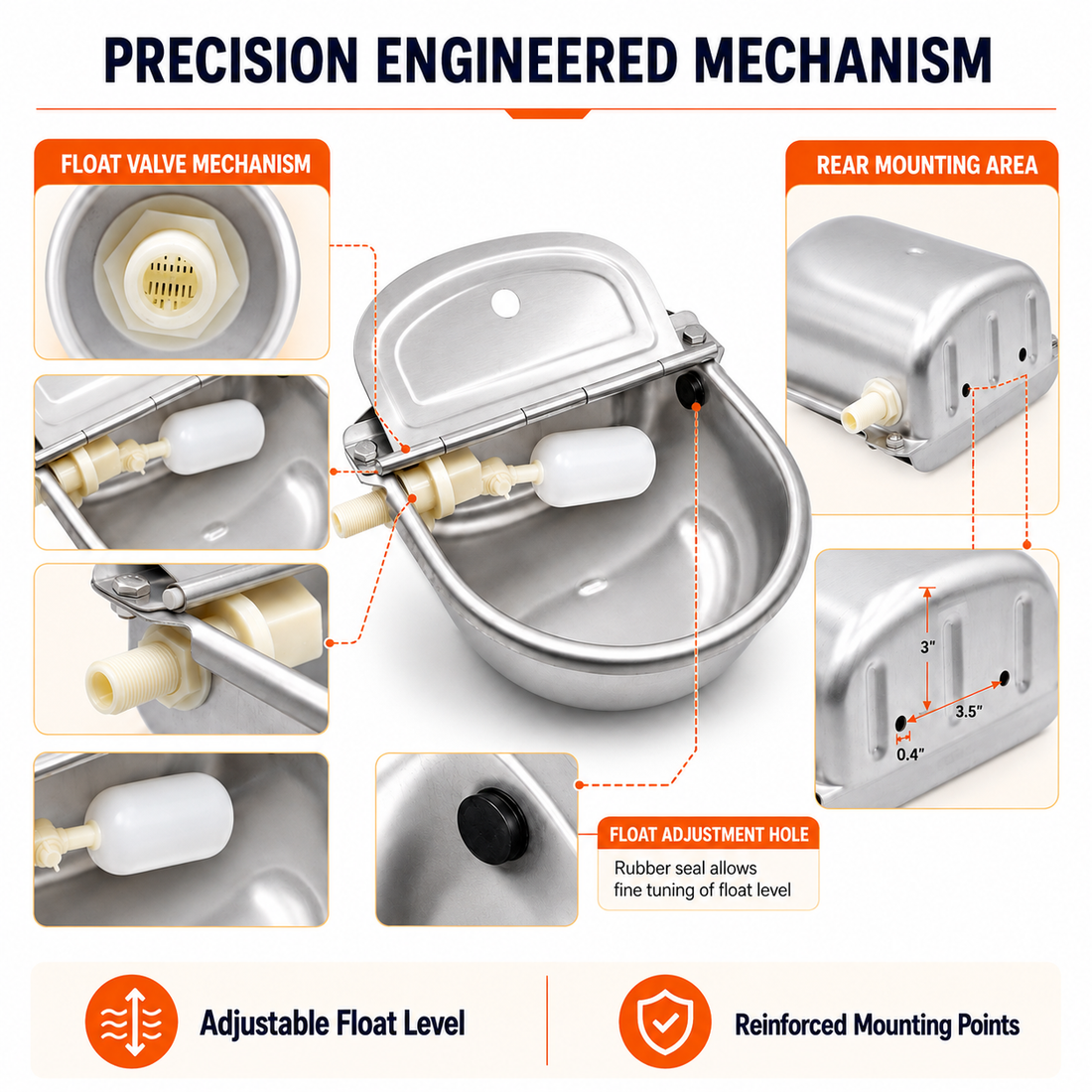 PRECISION ENGINEERED MECHANISM

FLOAT VALVE MECHANISM

REAR MOUNTING AREA

3"

3.5"

0.4"

FLOAT ADJUSTMENT HOLE

Rubber seal allows fine tuning of float level

Adjustable Float Level

Reinforced Mounting Points